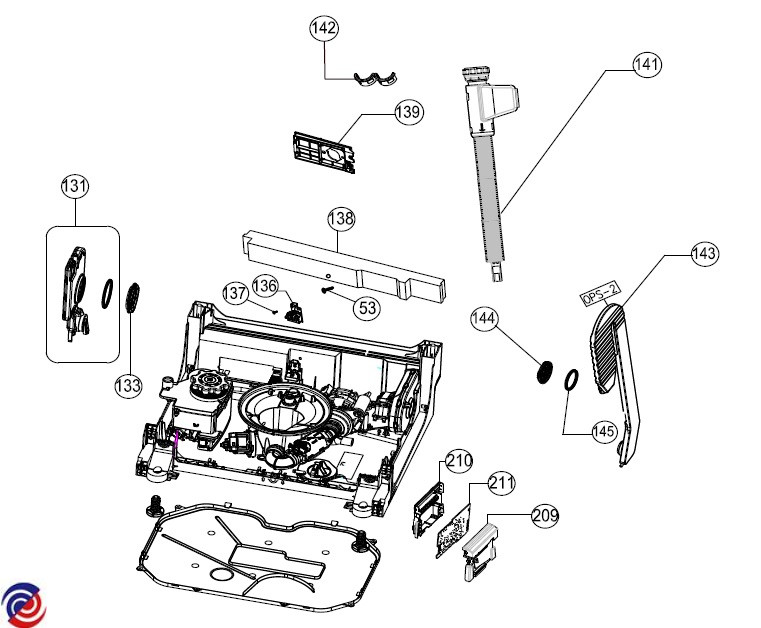 142
141
139
131
138
143
137
136
53
OPS-2
144
133
145
210
211
209